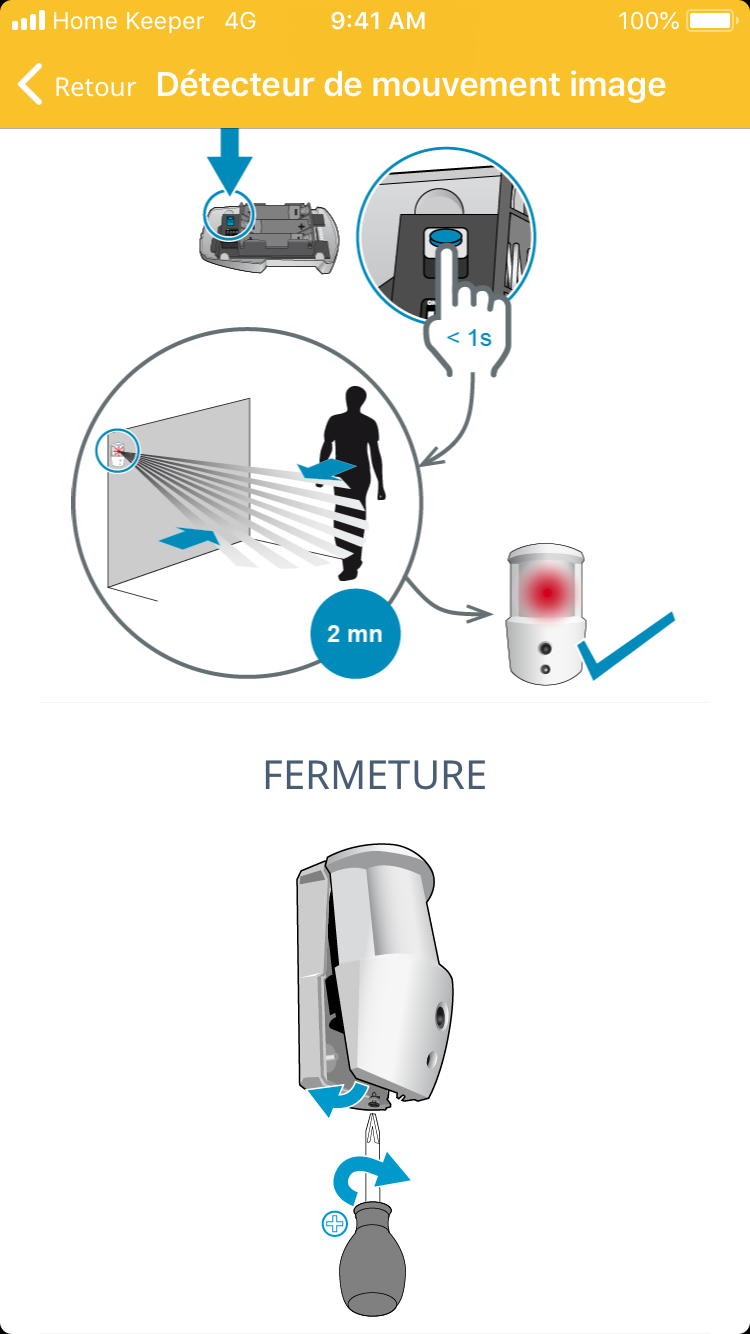 Home Keeper 4G 9:41 AM 100%

Retour Détecteur de mouvement image

< 1s

2 mn

FERMETURE